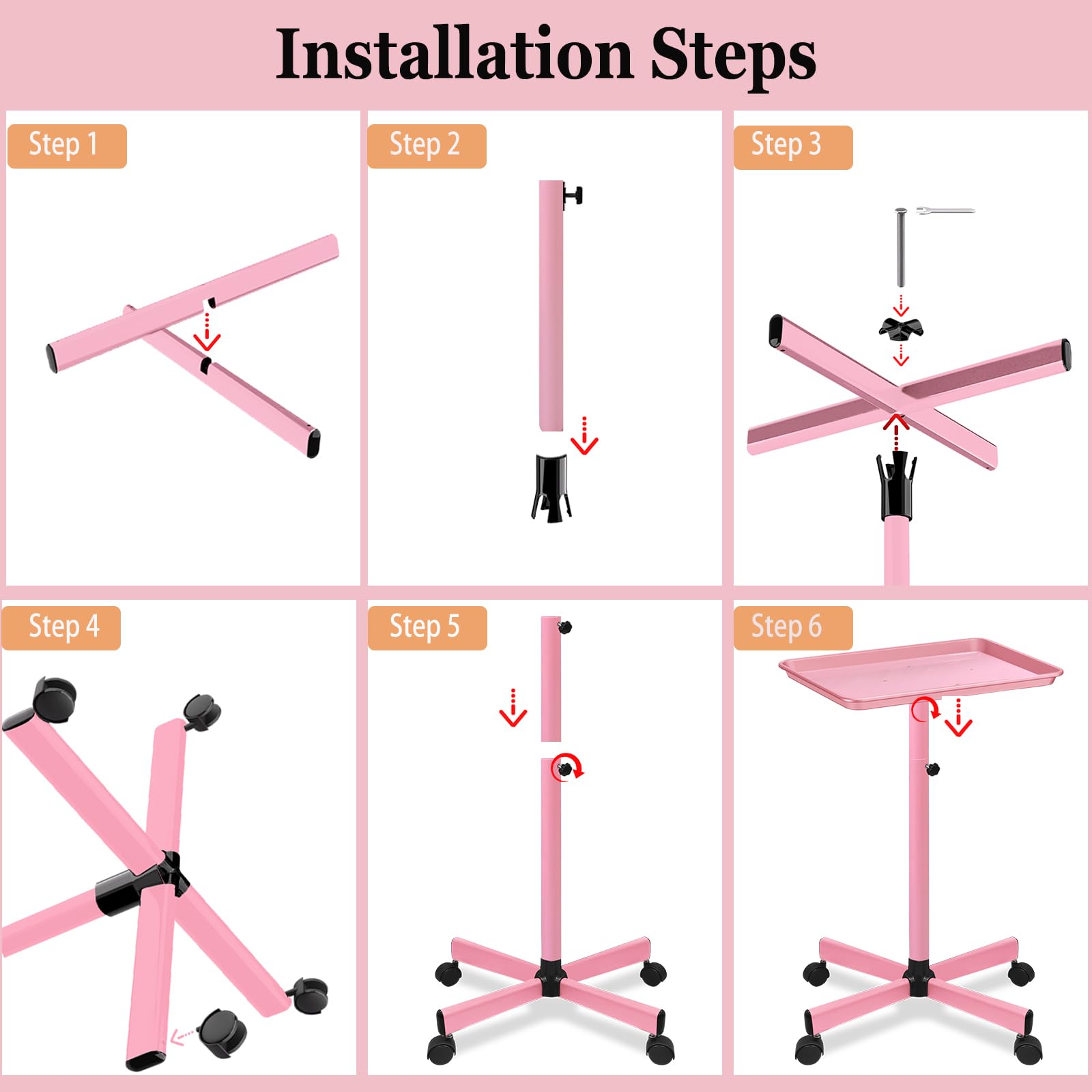 Installation Steps

Step 1

Step 2

Step 3

Step 4

Step 5

Step 6