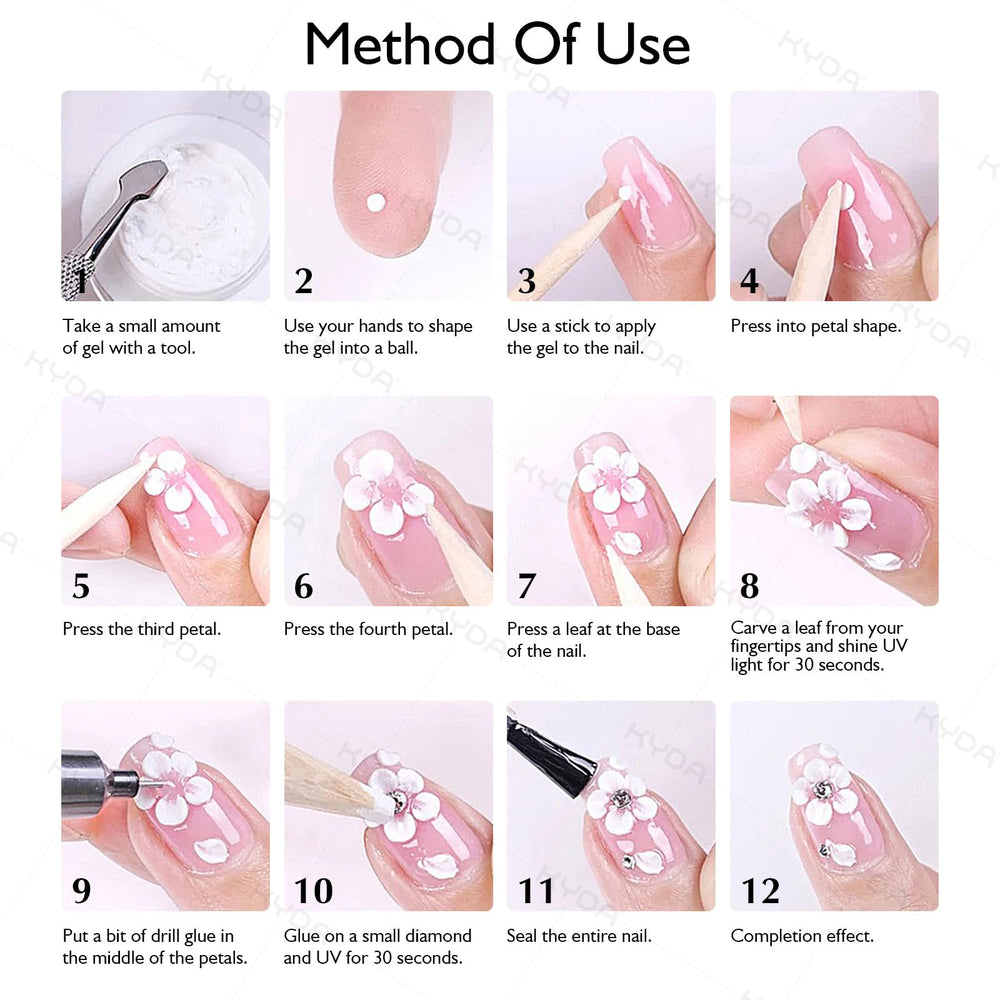 Method Of Use

1
Take a small amount of gel with a tool.

2
Use your hands to shape the gel into a ball.

3
Use a stick to apply the gel to the nail.

4
Press into petal shape.

5
Press the third petal.

6
Press the fourth petal.

7
Press a leaf at the base of the nail.

8
Carve a leaf from your fingertips and shine UV light for 30 seconds.

9
Put a bit of drill glue in the middle of the petals.

10
Glue on a small diamond and UV for 30 seconds.

11
Seal the entire nail.

12
Completion effect.

KYDA