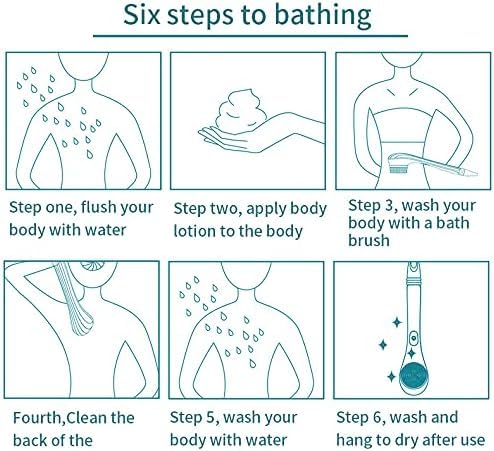 Six steps to bathing

Step one, flush your body with water

Step two, apply body lotion to the body

Step 3, wash your body with a bath brush

Fourth,Clean the back of the

Step 5, wash your body with water

Step 6, wash and hang to dry after use