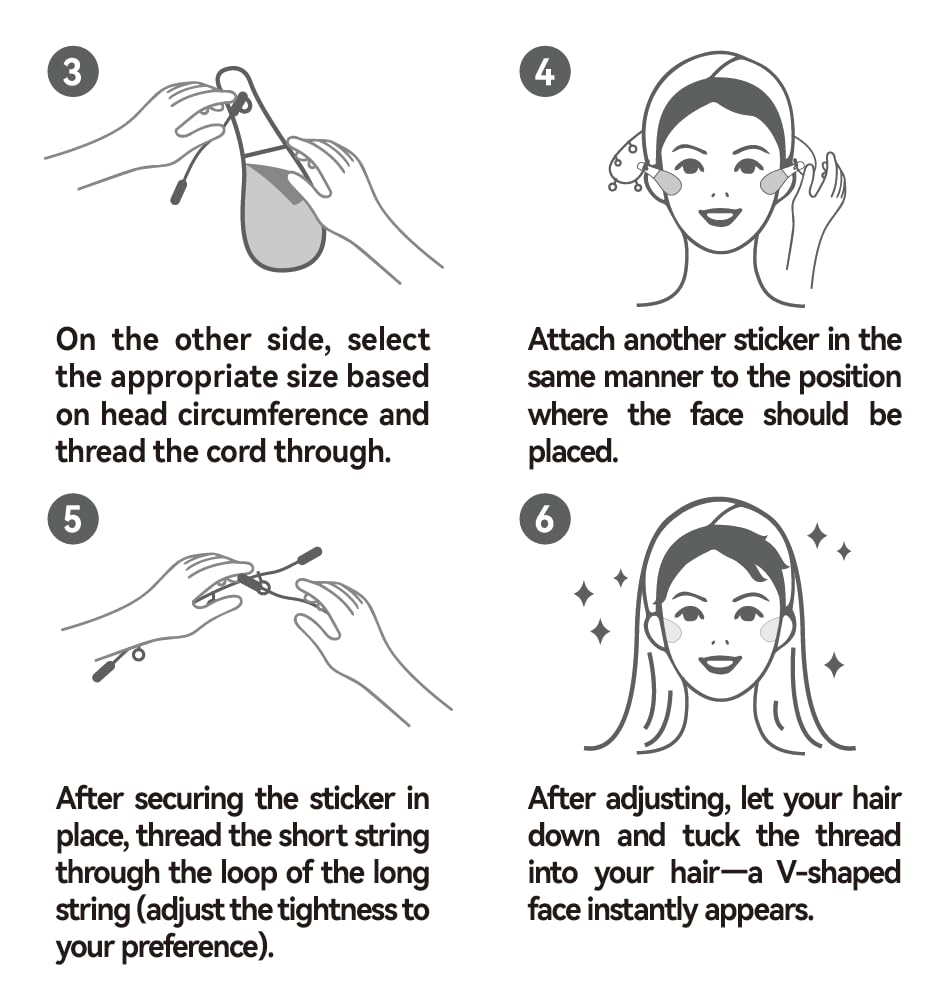 3

On the other side, select the appropriate size based on head circumference and thread the cord through.

4

Attach another sticker in the same manner to the position where the face should be placed.

5

After securing the sticker in place, thread the short string through the loop of the long string (adjust the tightness to your preference).

6

After adjusting, let your hair down and tuck the thread into your hair—a V-shaped face instantly appears.