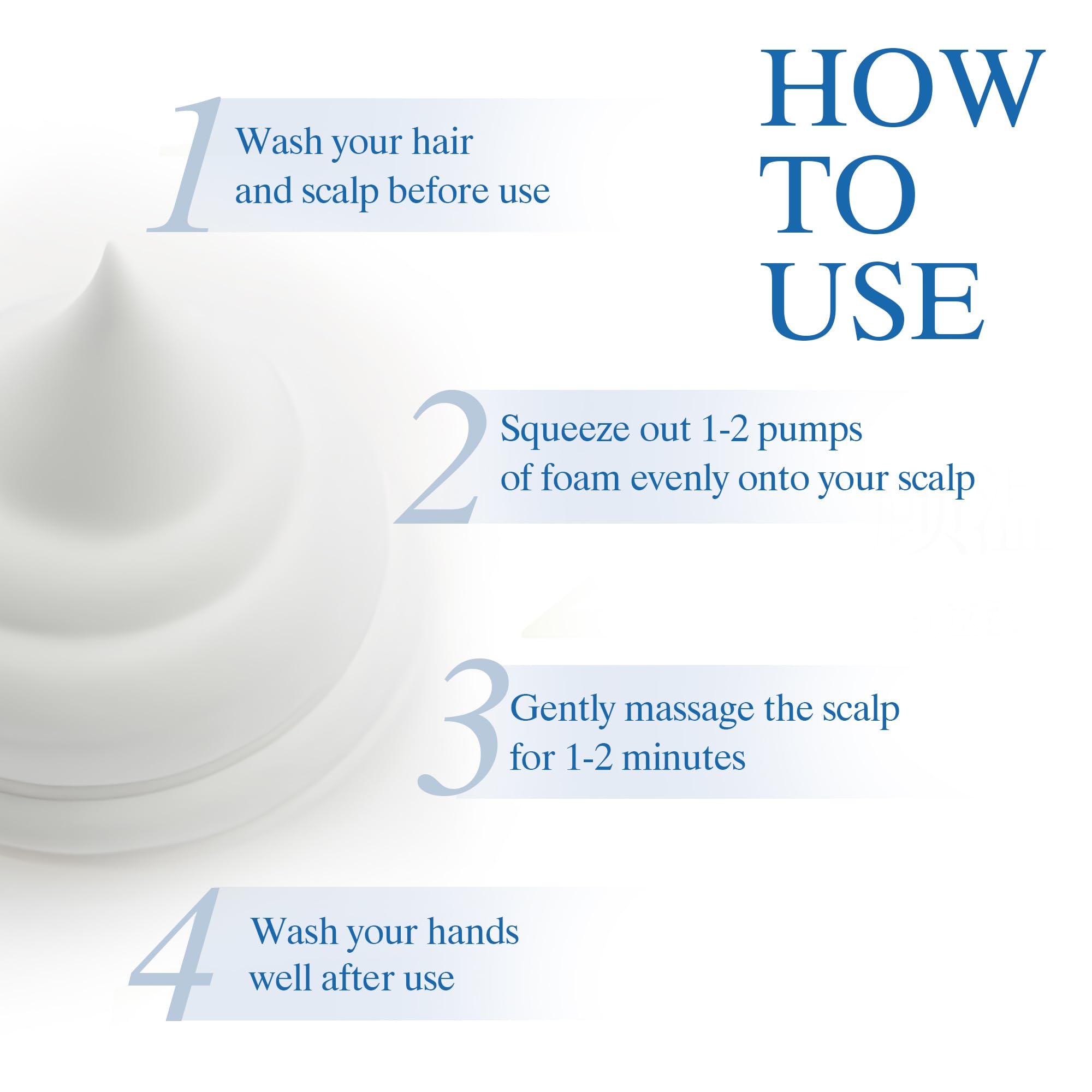 HOW
TO
USE

1 Wash your hair and scalp before use

2 Squeeze out 1-2 pumps of foam evenly onto your scalp

3 Gently massage the scalp for 1-2 minutes

4 Wash your hands well after use