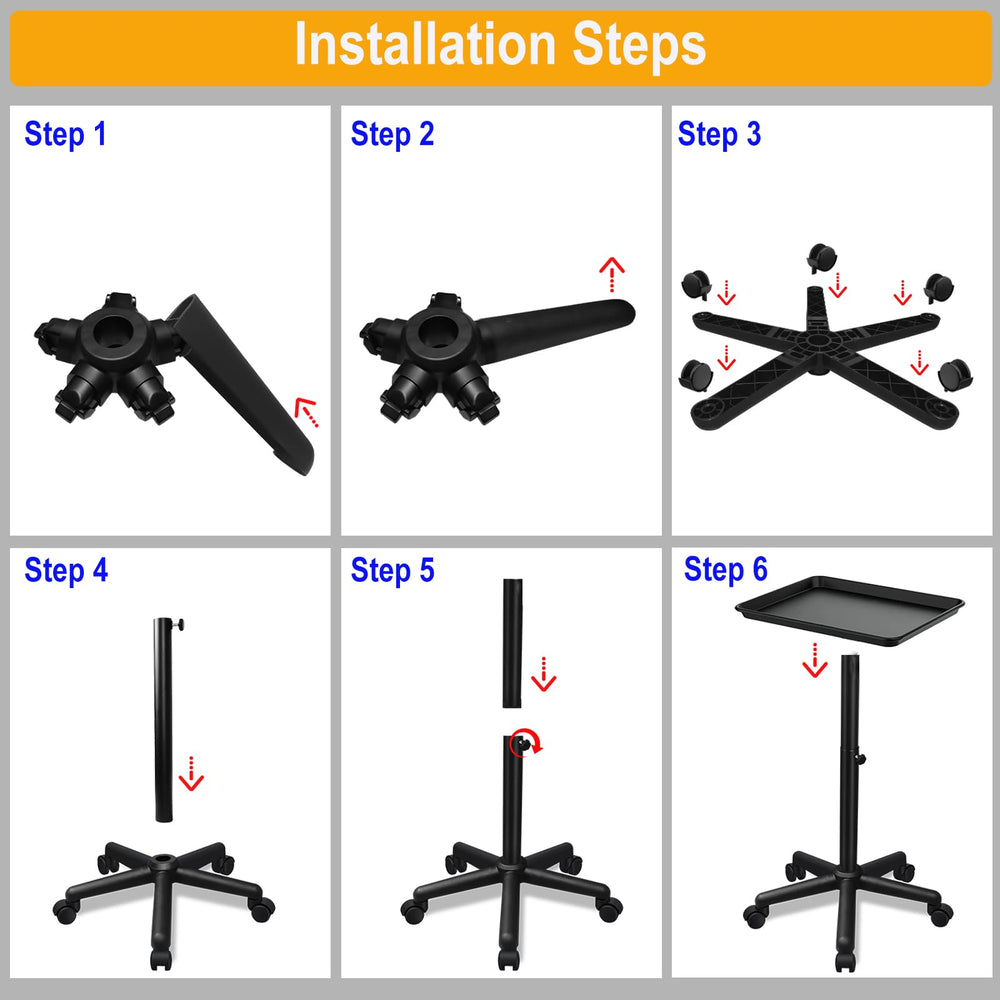 Installation Steps

Step 1

Step 2

Step 3

Step 4

Step 5

Step 6