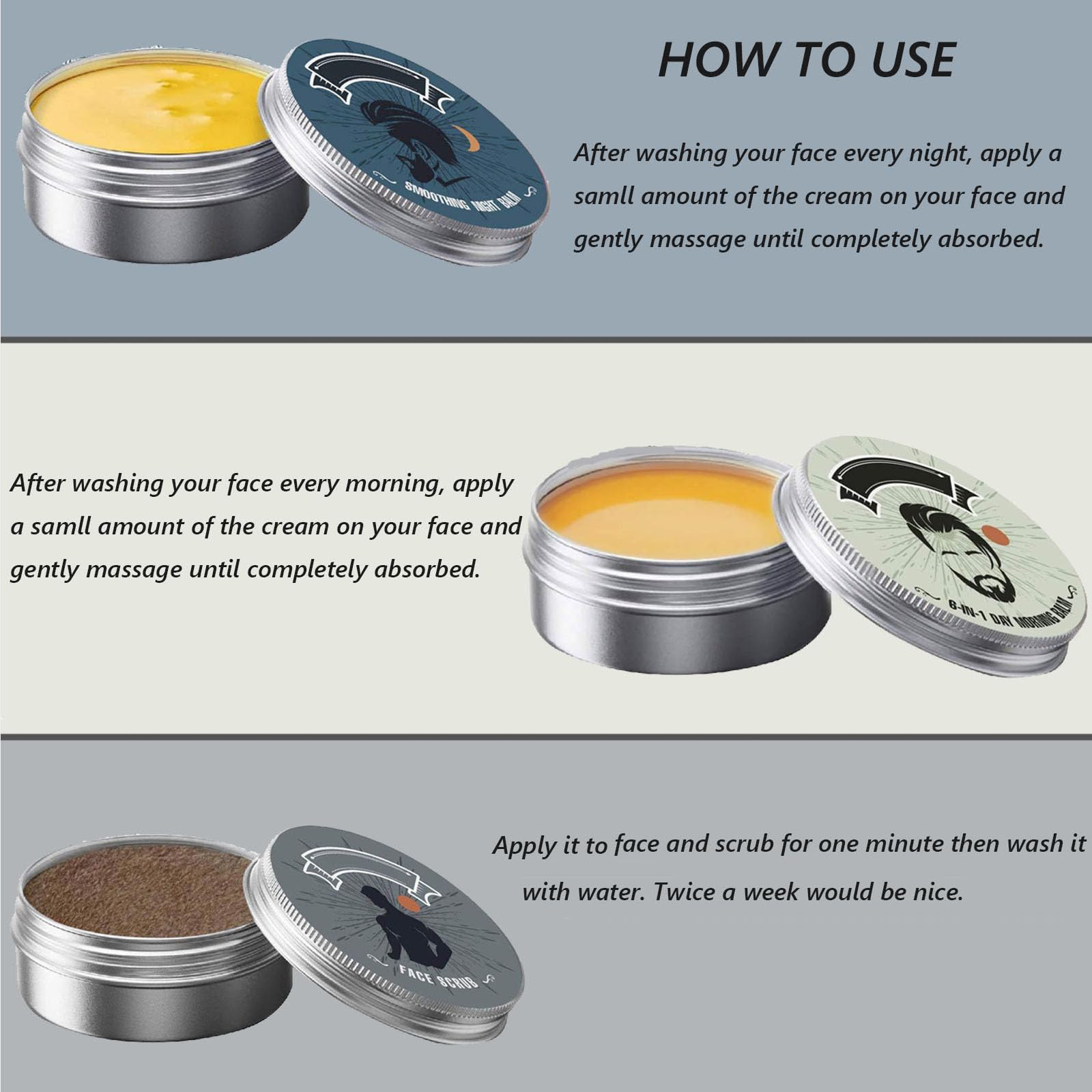 HOW TO USE

SMOOTHING NIGHT BALM

After washing your face every night, apply a samll amount of the cream on your face and gently massage until completely absorbed.

After washing your face every morning, apply a samll amount of the cream on your face and gently massage until completely absorbed.

6-IN-1 DAY MORNING BALM

FACE SCRUB

Apply it to face and scrub for one minute then wash it with water. Twice a week would be nice.