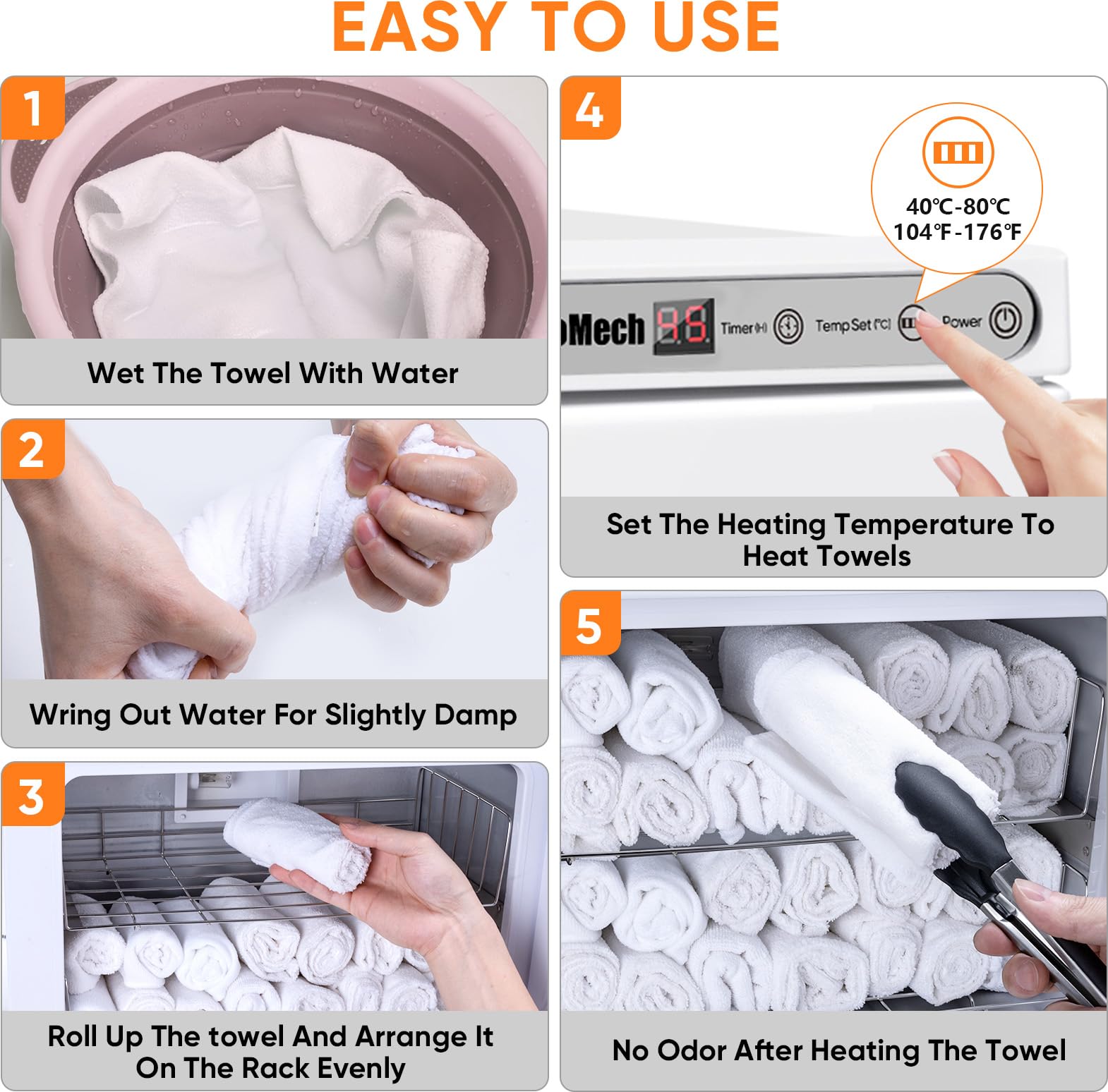 EASY TO USE

1

Wet The Towel With Water

2

Wring Out Water For Slightly Damp

3

Roll Up The towel And Arrange It On The Rack Evenly

4

40℃-80℃
104℉-176℉

Mech 46 Timer(H) TempSet(℃) Power

Set The Heating Temperature To Heat Towels

5

No Odor After Heating The Towel