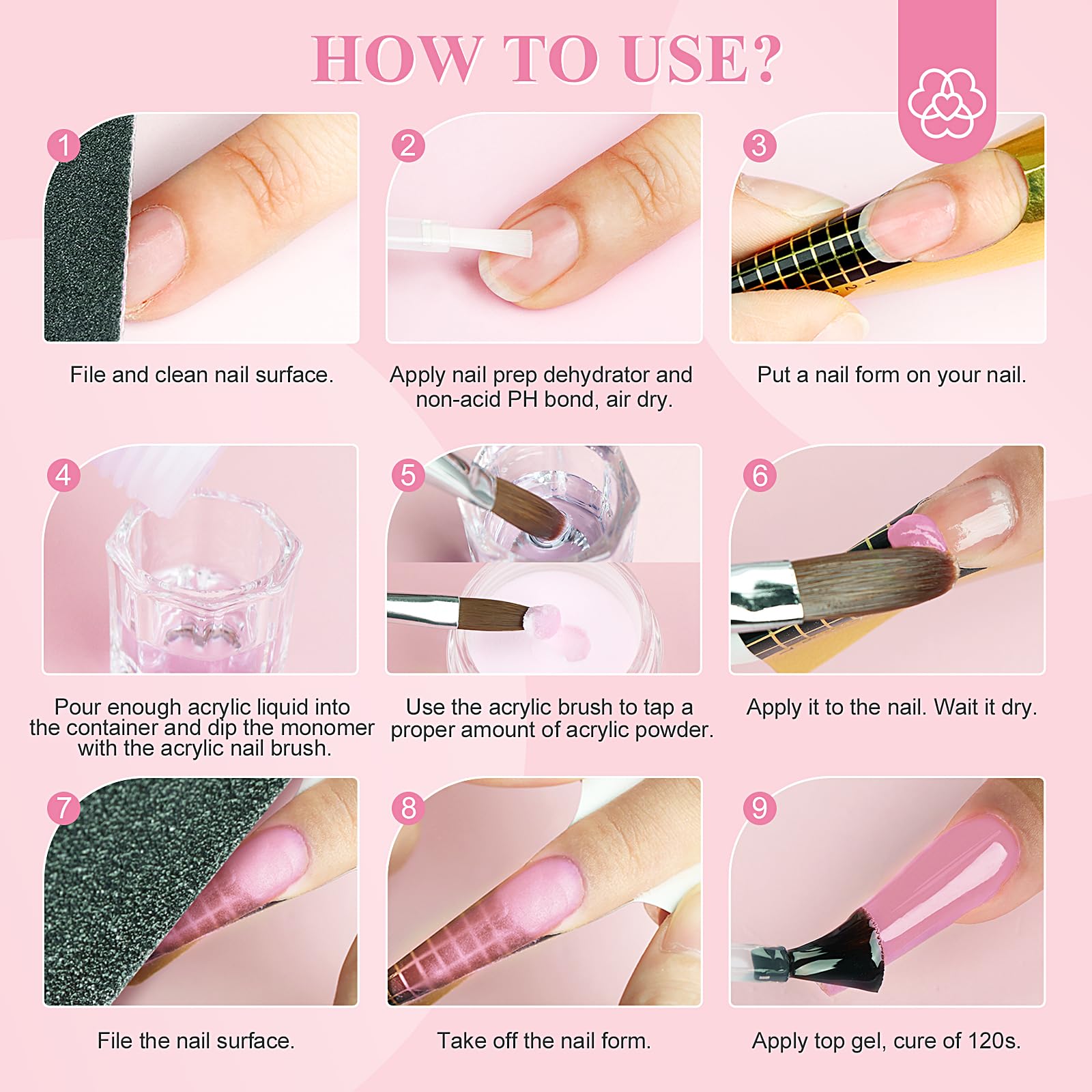 HOW TO USE?

1
File and clean nail surface.

2
Apply nail prep dehydrator and non-acid PH bond, air dry.

3
Put a nail form on your nail.

4
Pour enough acrylic liquid into the container and dip the monomer with the acrylic nail brush.

5
Use the acrylic brush to tap a proper amount of acrylic powder.

6
Apply it to the nail. Wait it dry.

7
File the nail surface.

8
Take off the nail form.

9
Apply top gel, cure of 120s.