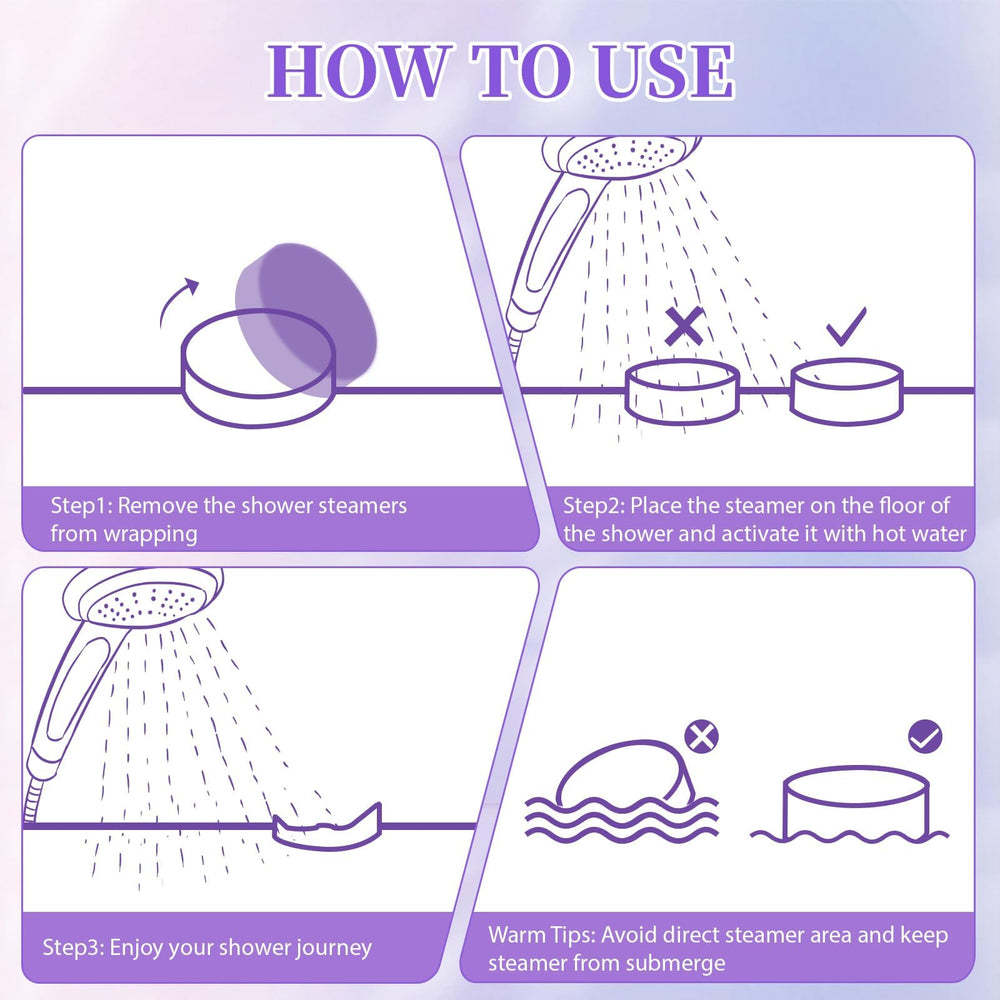 HOW TO USE

Step1: Remove the shower steamers from wrapping

Step2: Place the steamer on the floor of the shower and activate it with hot water

Step3: Enjoy your shower journey

Warm Tips: Avoid direct steamer area and keep steamer from submerge