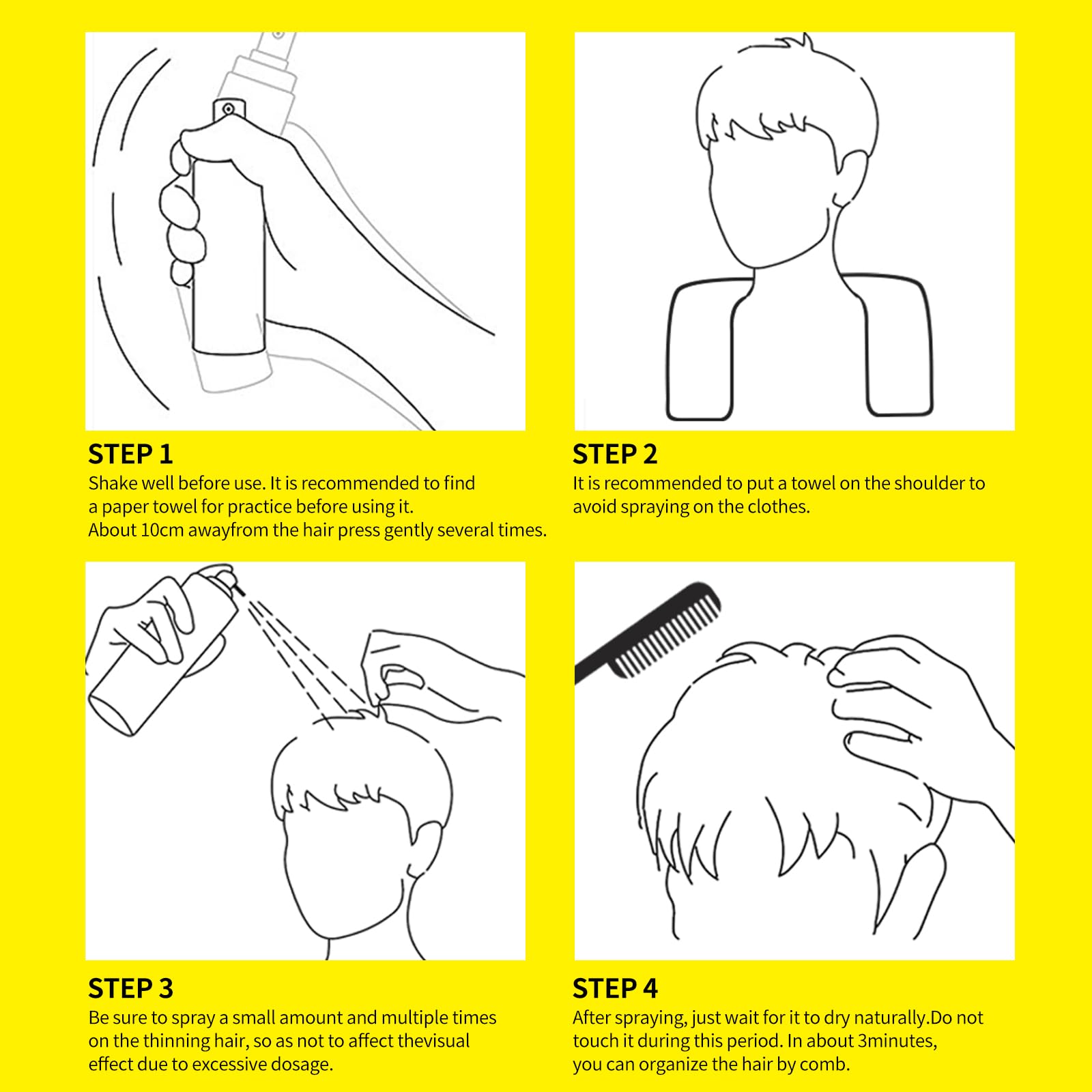 STEP 1
Shake well before use. It is recommended to find a paper towel for practice before using it.
About 10cm awayfrom the hair press gently several times.

STEP 2
It is recommended to put a towel on the shoulder to avoid spraying on the clothes.

STEP 3
Be sure to spray a small amount and multiple times on the thinning hair, so as not to affect thevisual effect due to excessive dosage.

STEP 4
After spraying, just wait for it to dry naturally.Do not touch it during this period. In about 3minutes, you can organize the hair by comb.