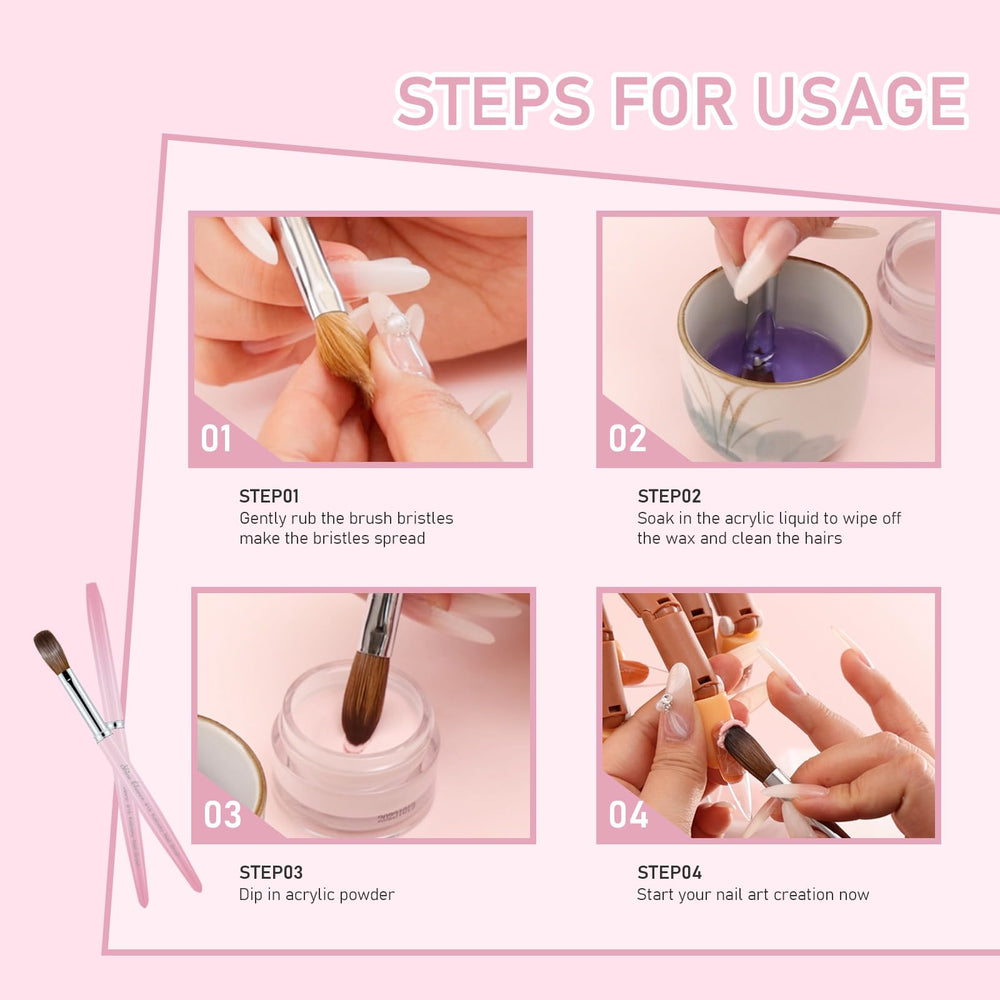 STEPS FOR USAGE

01

STEP01
Gently rub the brush bristles make the bristles spread

02

STEP02
Soak in the acrylic liquid to wipe off the wax and clean the hairs

03

STEP03
Dip in acrylic powder

04

STEP04
Start your nail art creation now