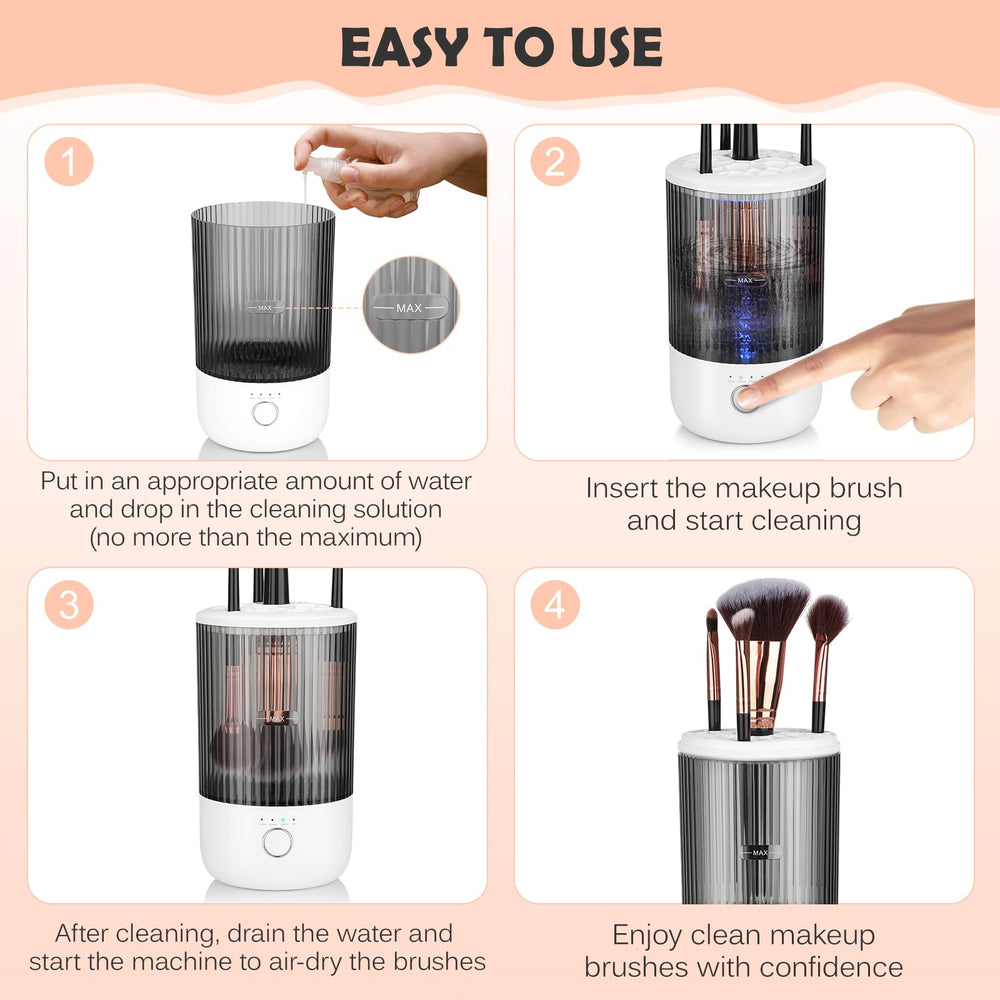 EASY TO USE

1

MAX

MAX

Put in an appropriate amount of water and drop in the cleaning solution (no more than the maximum)

2

MAX

Insert the makeup brush and start cleaning

3

MAX

After cleaning, drain the water and start the machine to air-dry the brushes

4

MAX

Enjoy clean makeup brushes with confidence