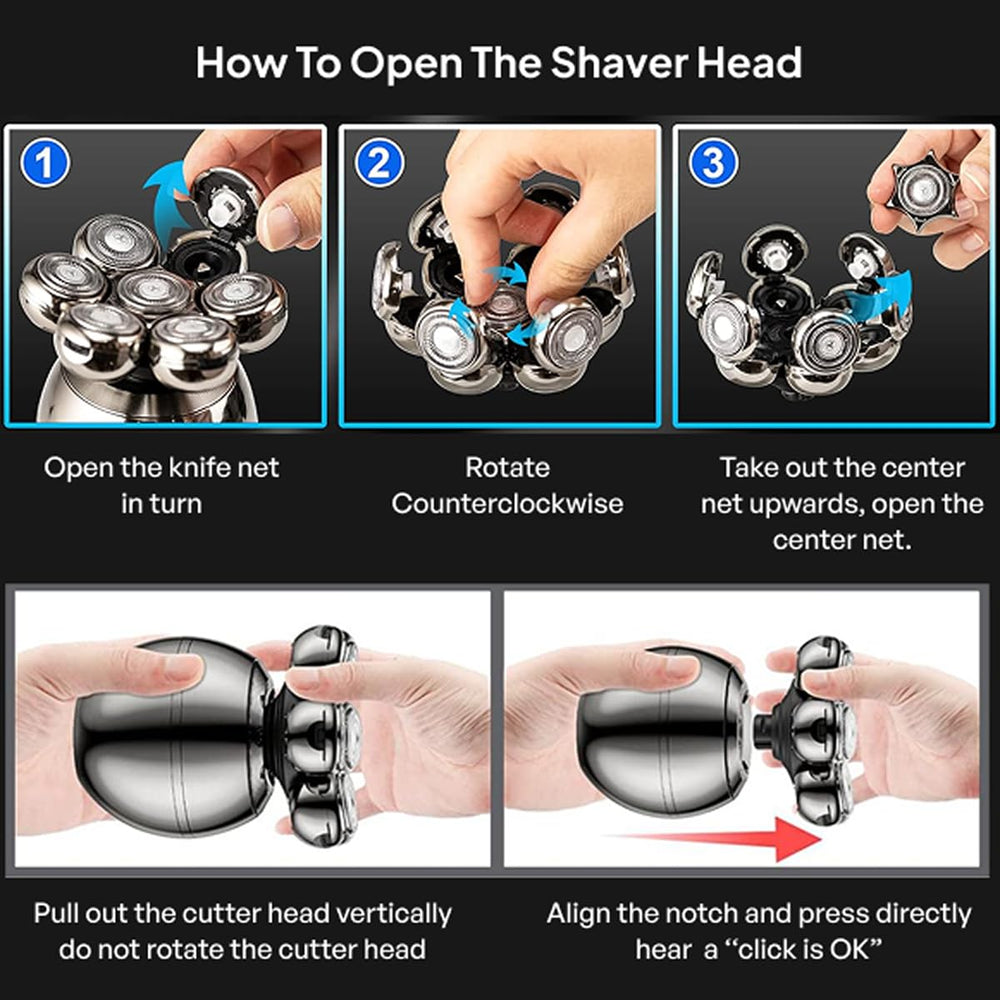 How To Open The Shaver Head

1

2

3

Open the knife net in turn

Rotate Counterclockwise

Take out the center net upwards, open the center net.

Pull out the cutter head vertically do not rotate the cutter head

Align the notch and press directly hear a “click is OK”