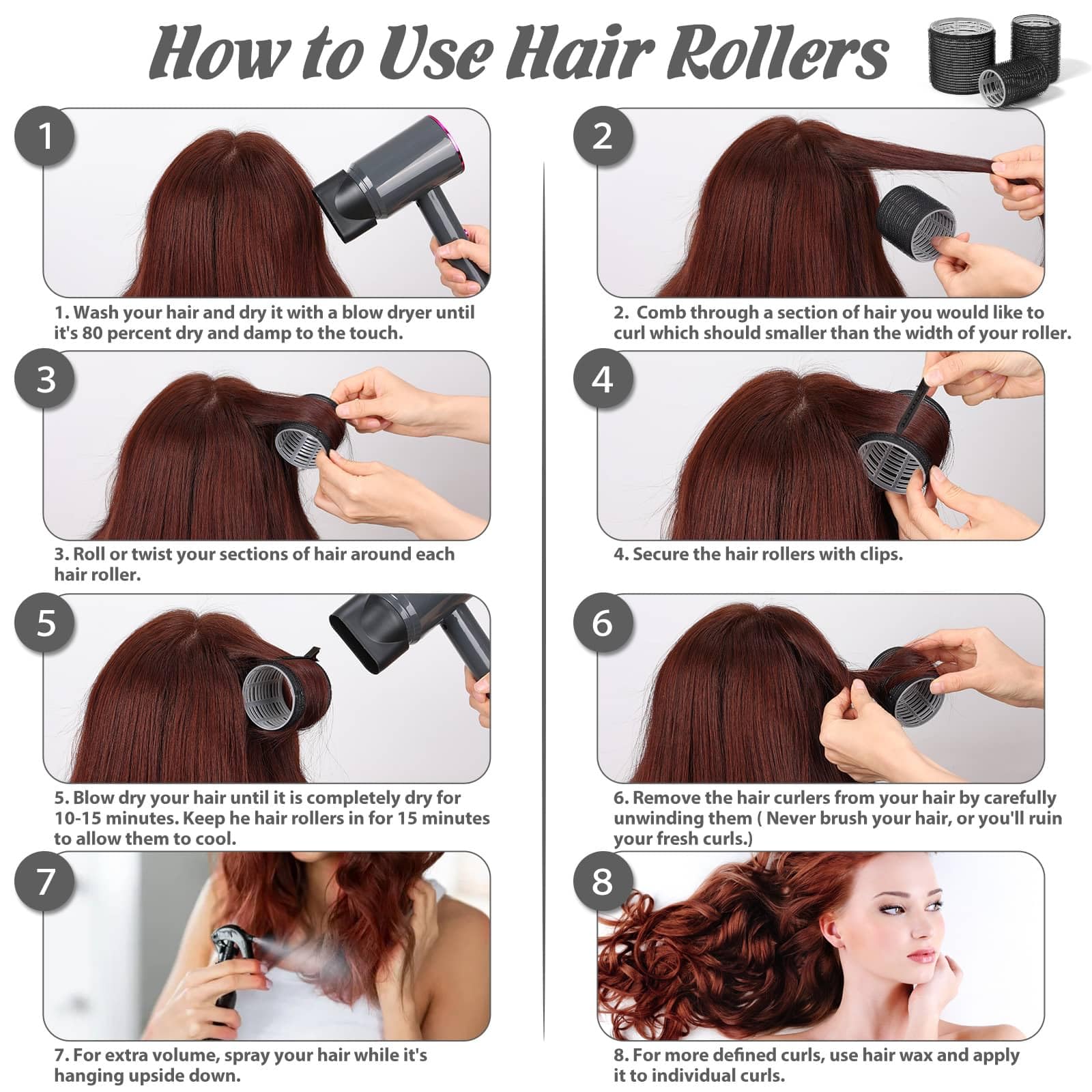 How to Use Hair Rollers

1

1. Wash your hair and dry it with a blow dryer until it's 80 percent dry and damp to the touch.

2

2. Comb through a section of hair you would like to curl which should smaller than the width of your roller.

3

3. Roll or twist your sections of hair around each hair roller.

4

4. Secure the hair rollers with clips.

5

5. Blow dry your hair until it is completely dry for 10-15 minutes. Keep he hair rollers in for 15 minutes to allow them to cool.

6

6. Remove the hair curlers from your hair by carefully unwinding them ( Never brush your hair, or you'll ruin your fresh curls.)

7

7. For extra volume, spray your hair while it's hanging upside down.

8

8. For more defined curls, use hair wax and apply it to individual curls.