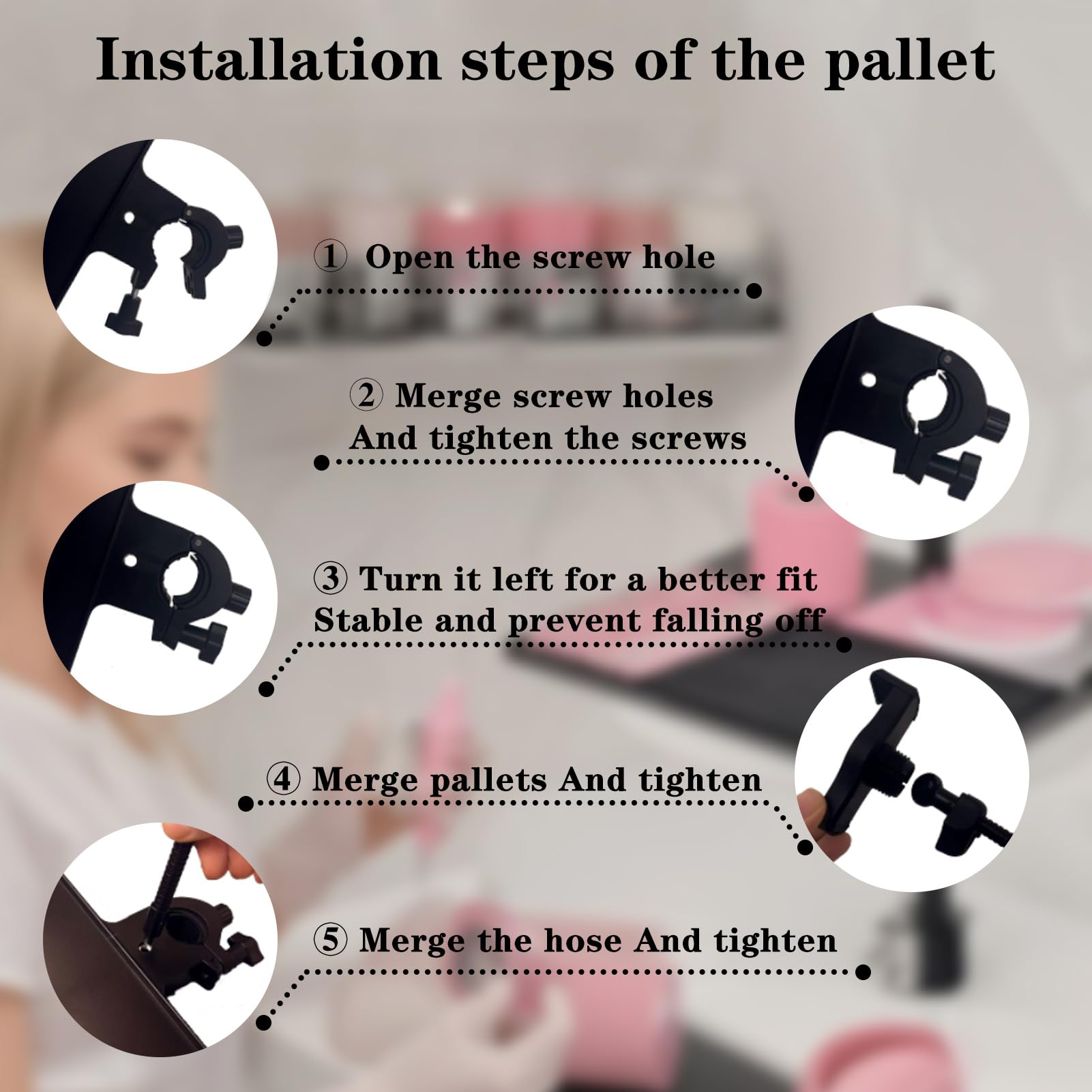 Installation steps of the pallet

① Open the screw hole

② Merge screw holes
And tighten the screws

③ Turn it left for a better fit
Stable and prevent falling off

④ Merge pallets And tighten

⑤ Merge the hose And tighten