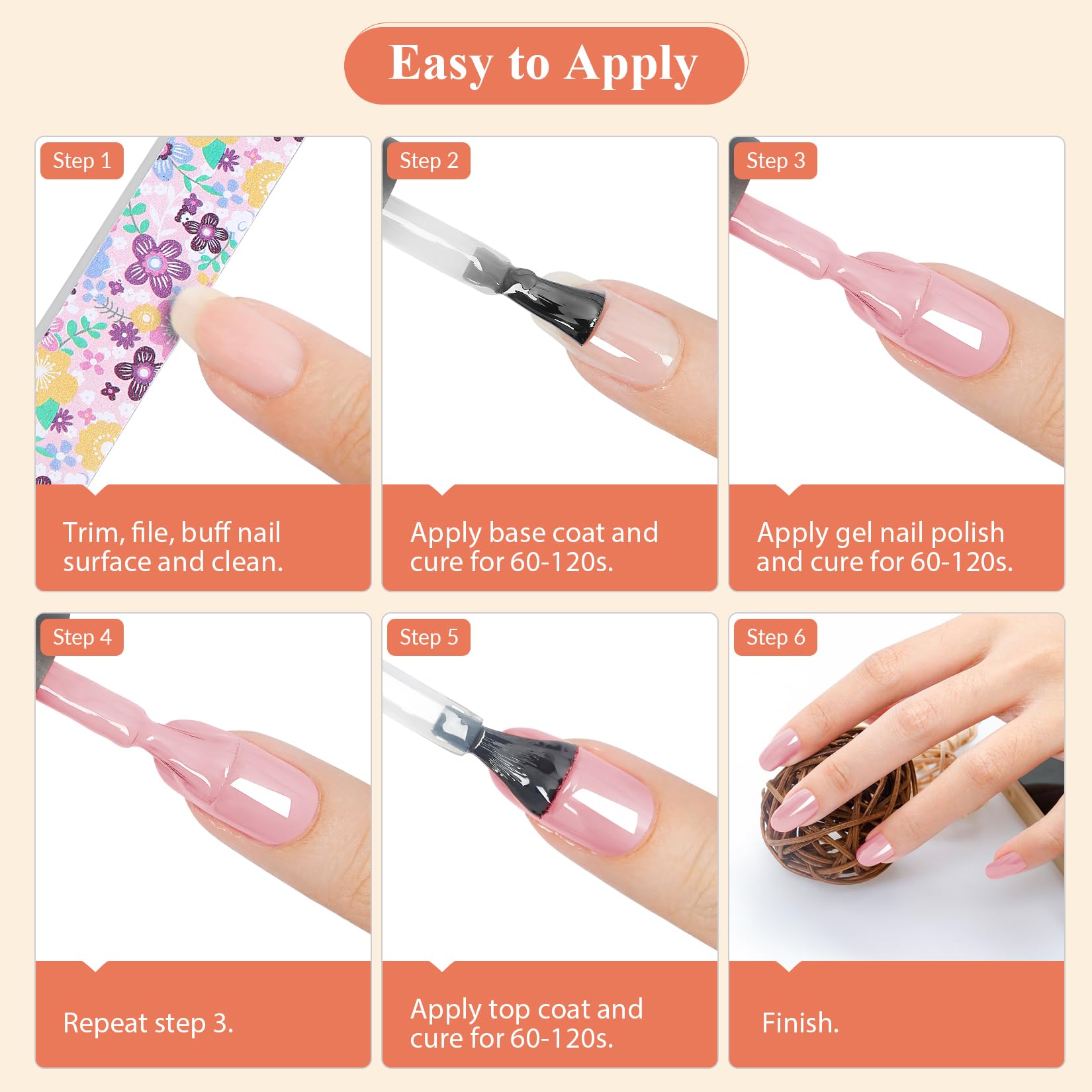 Easy to Apply

Step 1

Trim, file, buff nail surface and clean.

Step 2

Apply base coat and cure for 60-120s.

Step 3

Apply gel nail polish and cure for 60-120s.

Step 4

Repeat step 3.

Step 5

Apply top coat and cure for 60-120s.

Step 6

Finish.