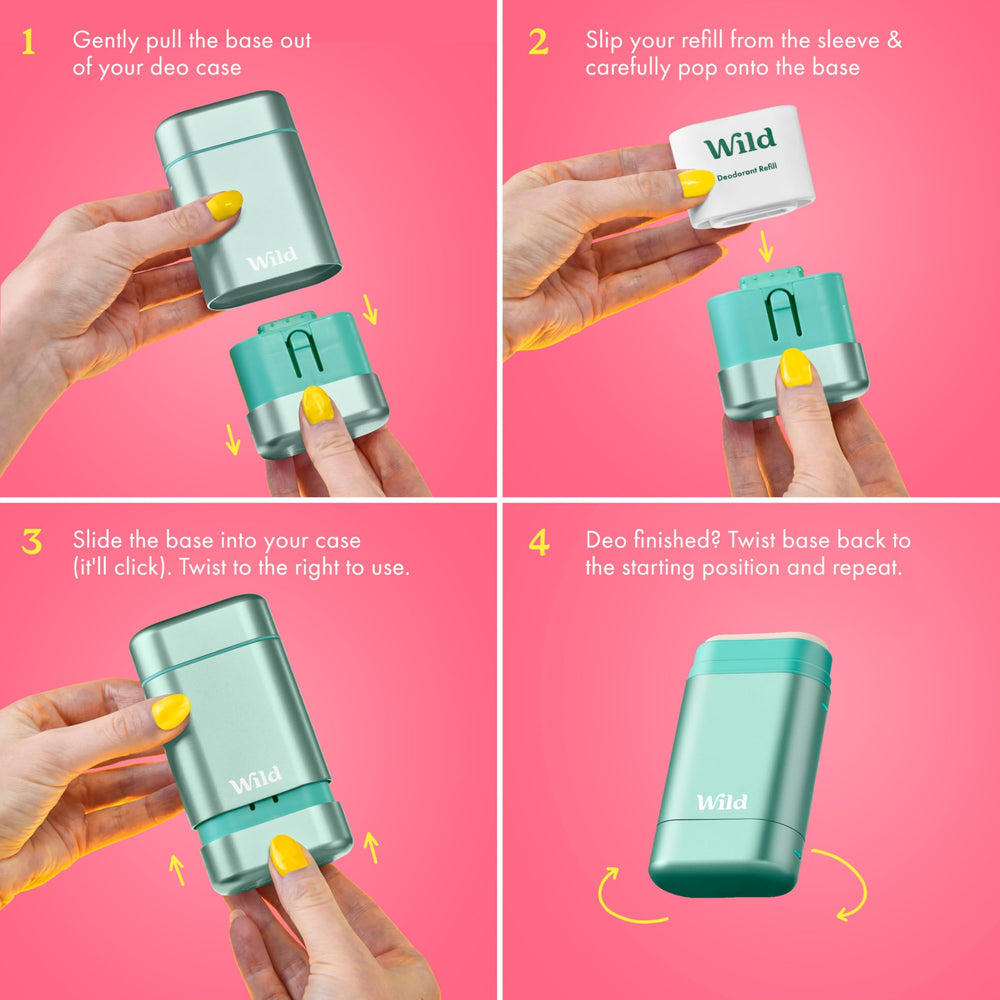 1 Gently pull the base out of your deo case

Wild

2 Slip your refill from the sleeve & carefully pop onto the base

Wild
Deodorant Refill

3 Slide the base into your case (it'll click). Twist to the right to use.

Wild

4 Deo finished? Twist base back to the starting position and repeat.

Wild