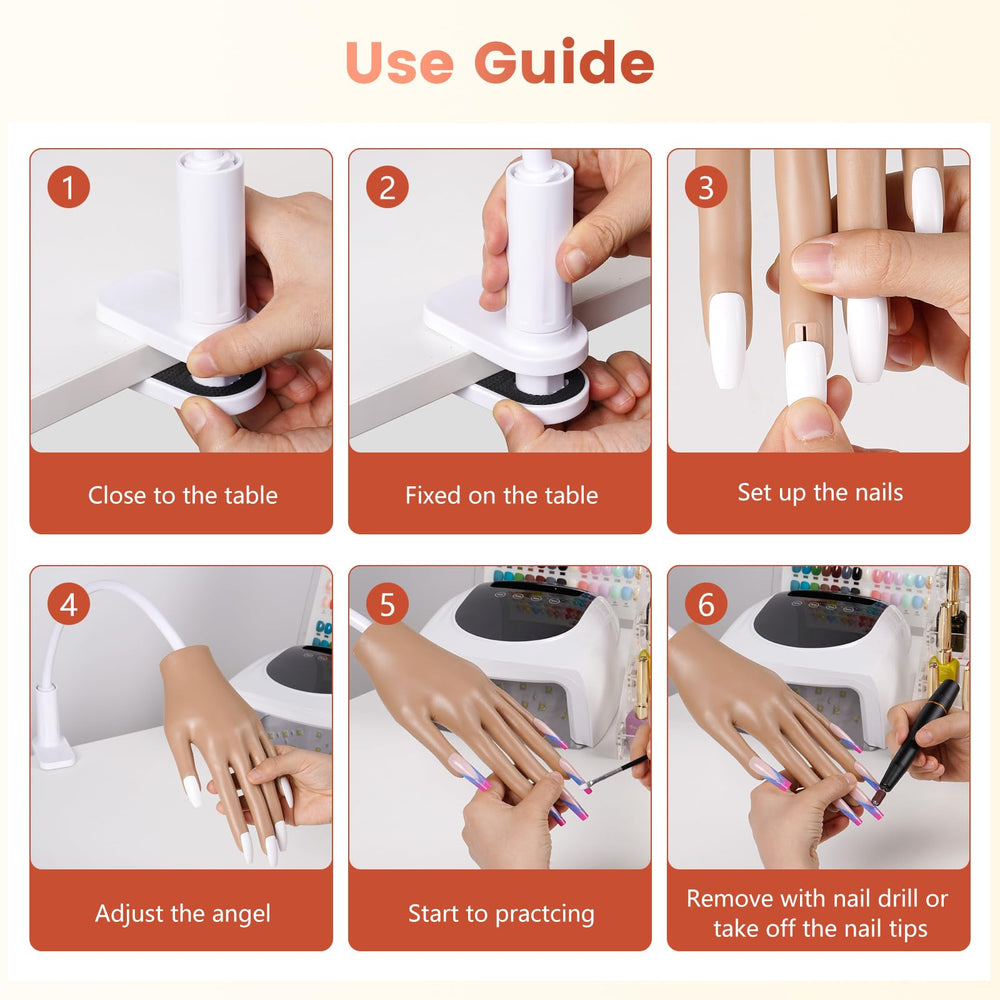 Use Guide

1
Close to the table

2
Fixed on the table

3
Set up the nails

4
Adjust the angel

5
Start to practcing

6
Remove with nail drill or take off the nail tips