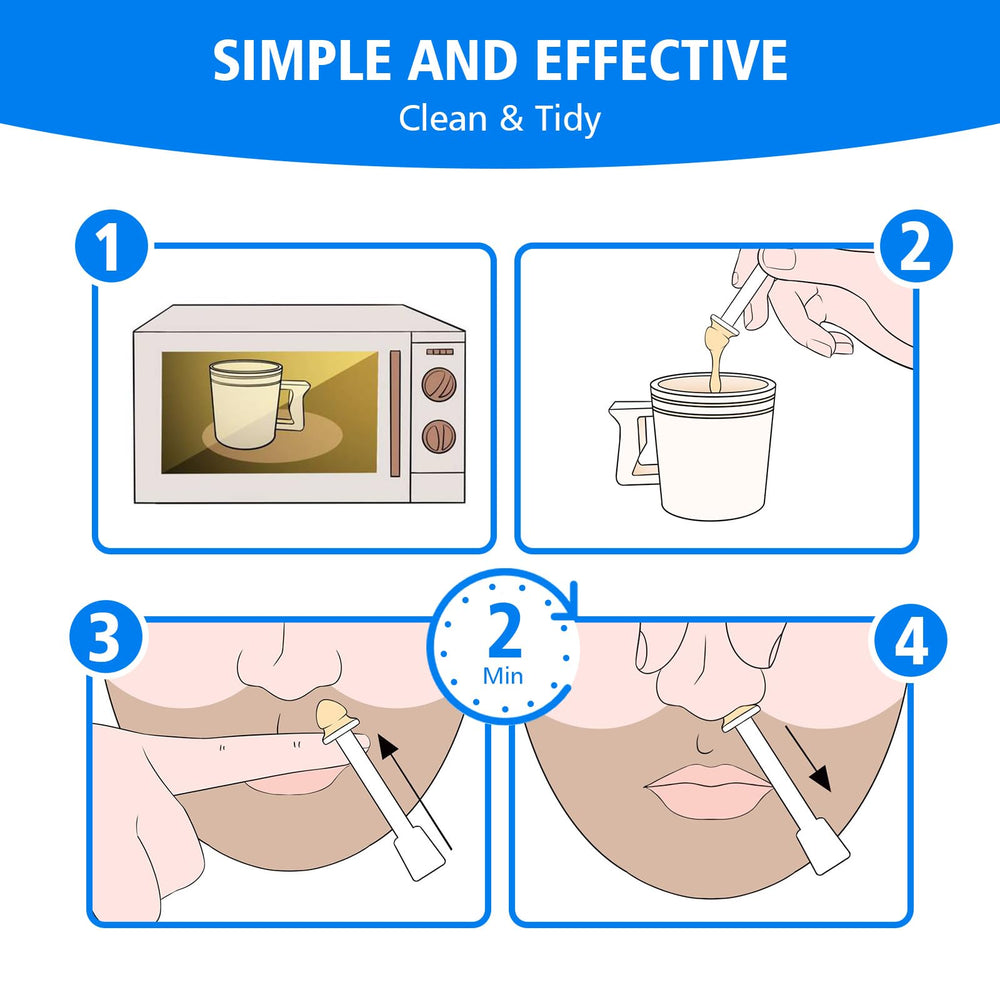 SIMPLE AND EFFECTIVE
Clean & Tidy

1

2

3

2
Min

4