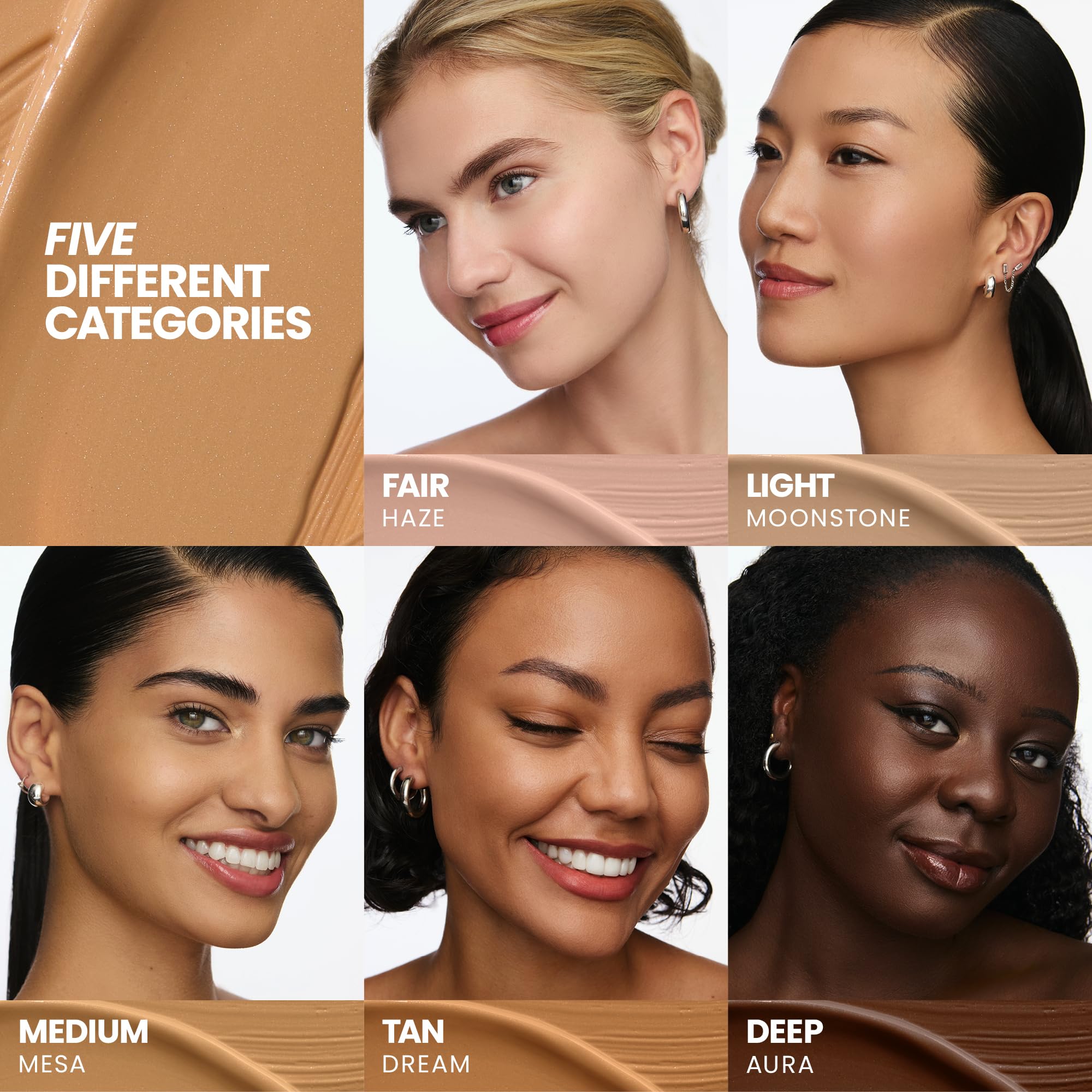 FIVE DIFFERENT CATEGORIES

FAIR
HAZE

LIGHT
MOONSTONE

MEDIUM
MESA

TAN
DREAM

DEEP
AURA