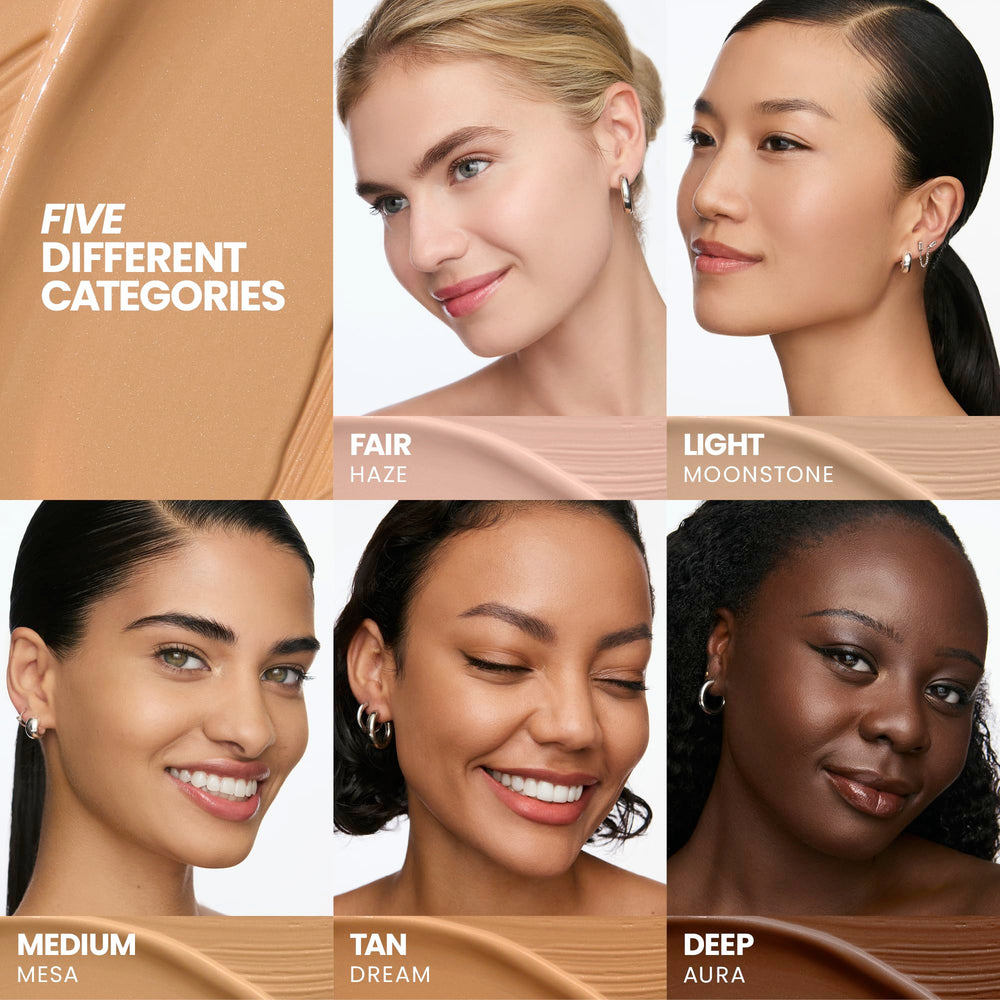 FIVE
DIFFERENT
CATEGORIES

FAIR
HAZE

LIGHT
MOONSTONE

MEDIUM
MESA

TAN
DREAM

DEEP
AURA