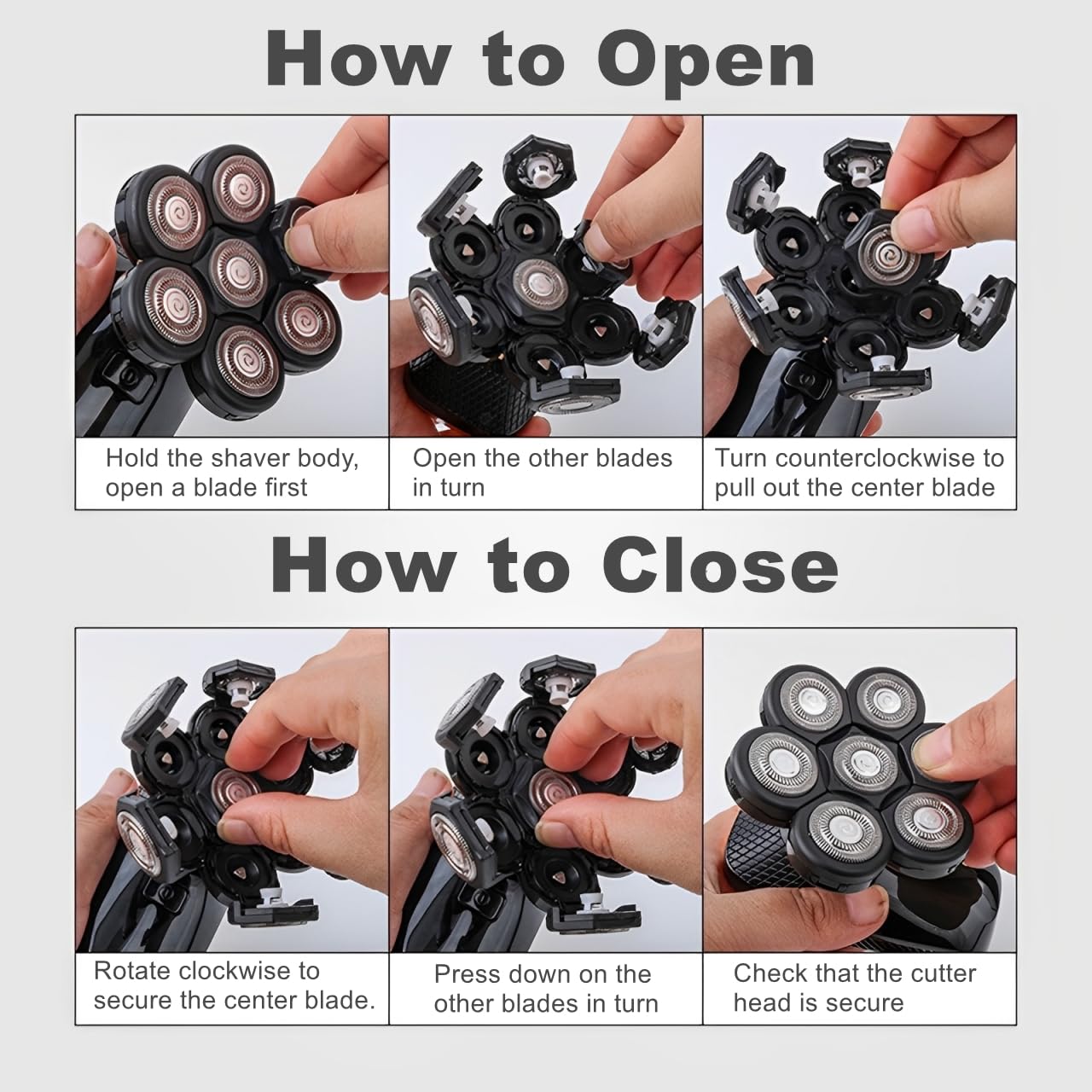 How to Open

Hold the shaver body, open a blade first

Open the other blades in turn

Turn counterclockwise to pull out the center blade

How to Close

Rotate clockwise to secure the center blade.

Press down on the other blades in turn

Check that the cutter head is secure