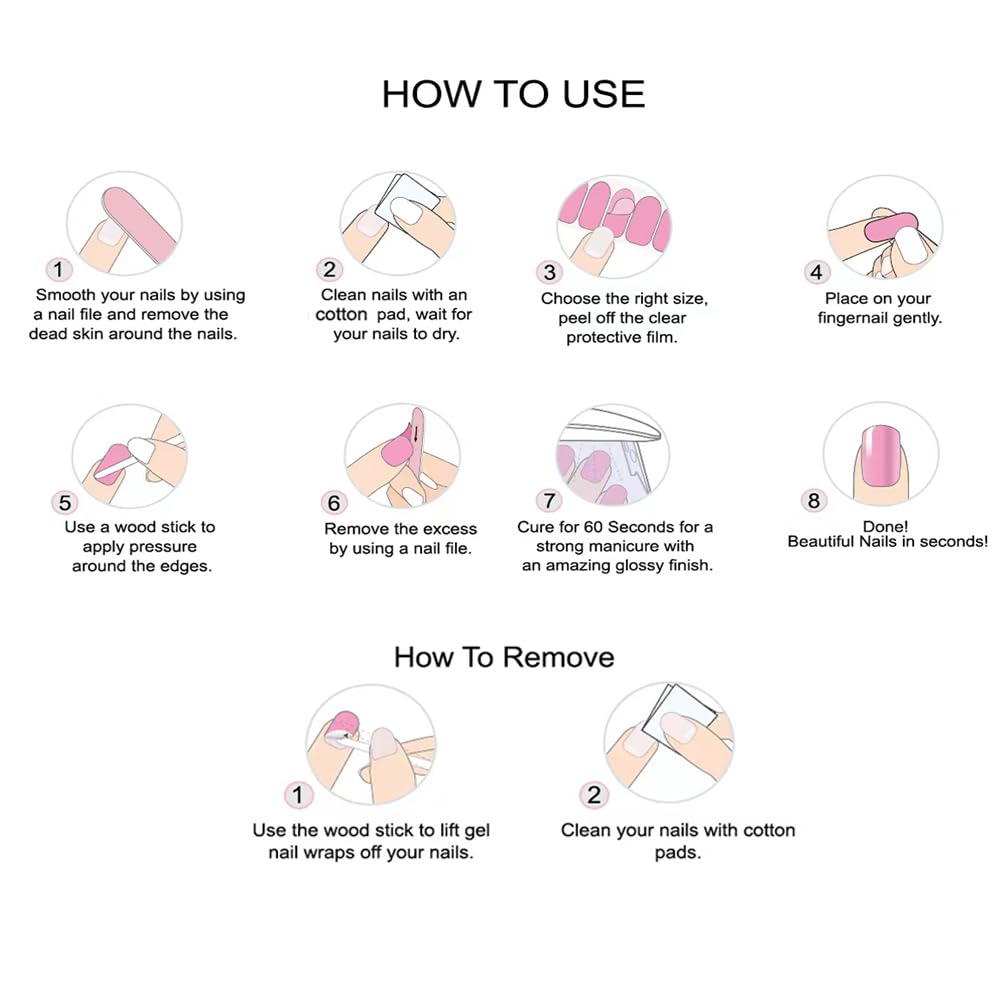 HOW TO USE

1
Smooth your nails by using a nail file and remove the dead skin around the nails.

2
Clean nails with an cotton pad, wait for your nails to dry.

3
Choose the right size, peel off the clear protective film.

4
Place on your fingernail gently.

5
Use a wood stick to apply pressure around the edges.

6
Remove the excess by using a nail file.

7
Cure for 60 Seconds for a strong manicure with an amazing glossy finish.

8
Done!
Beautiful Nails in seconds!

How To Remove

1
Use the wood stick to lift gel nail wraps off your nails.

2
Clean your nails with cotton pads.