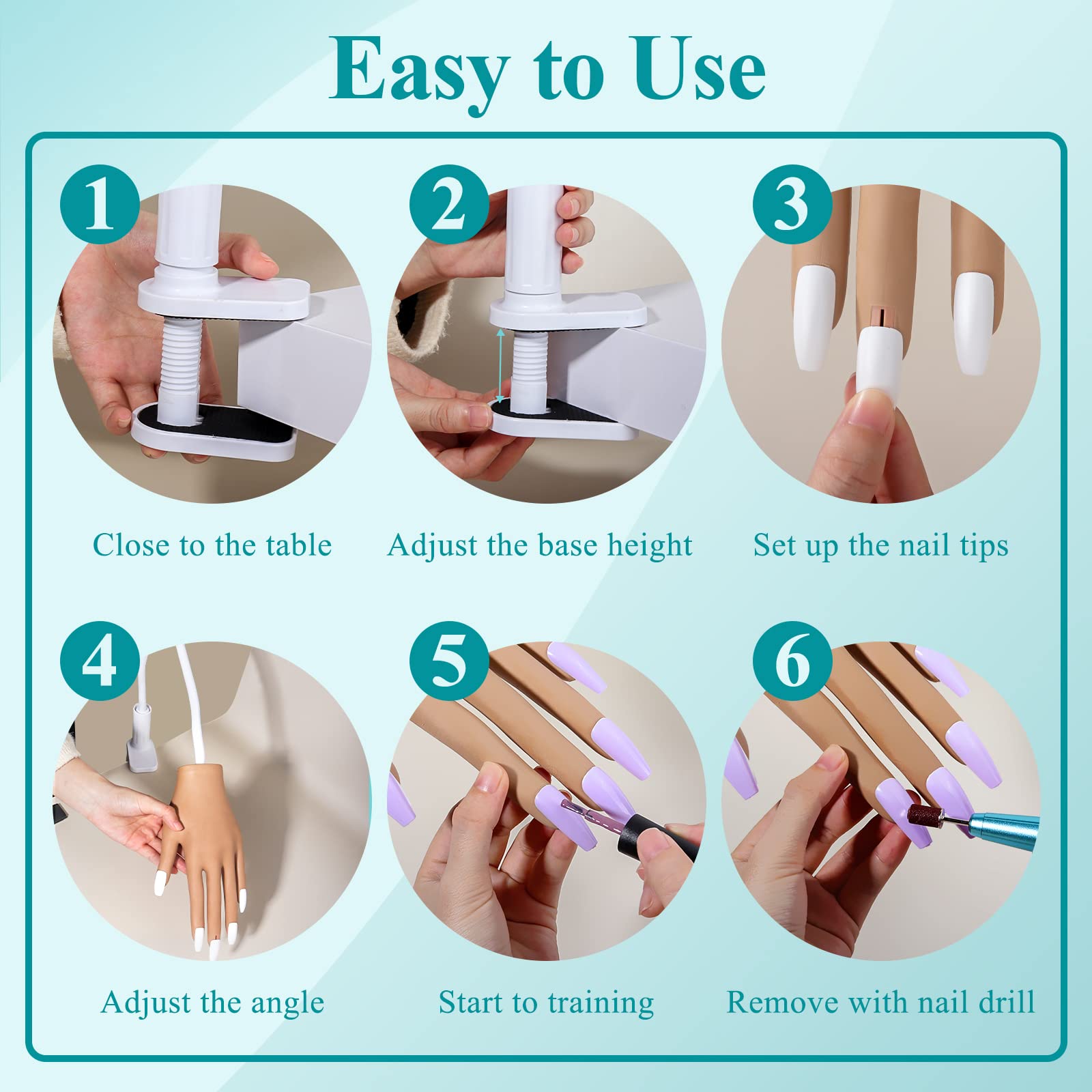 Easy to Use

1

Close to the table

2

Adjust the base height

3

Set up the nail tips

4

Adjust the angle

5

Start to training

6

Remove with nail drill