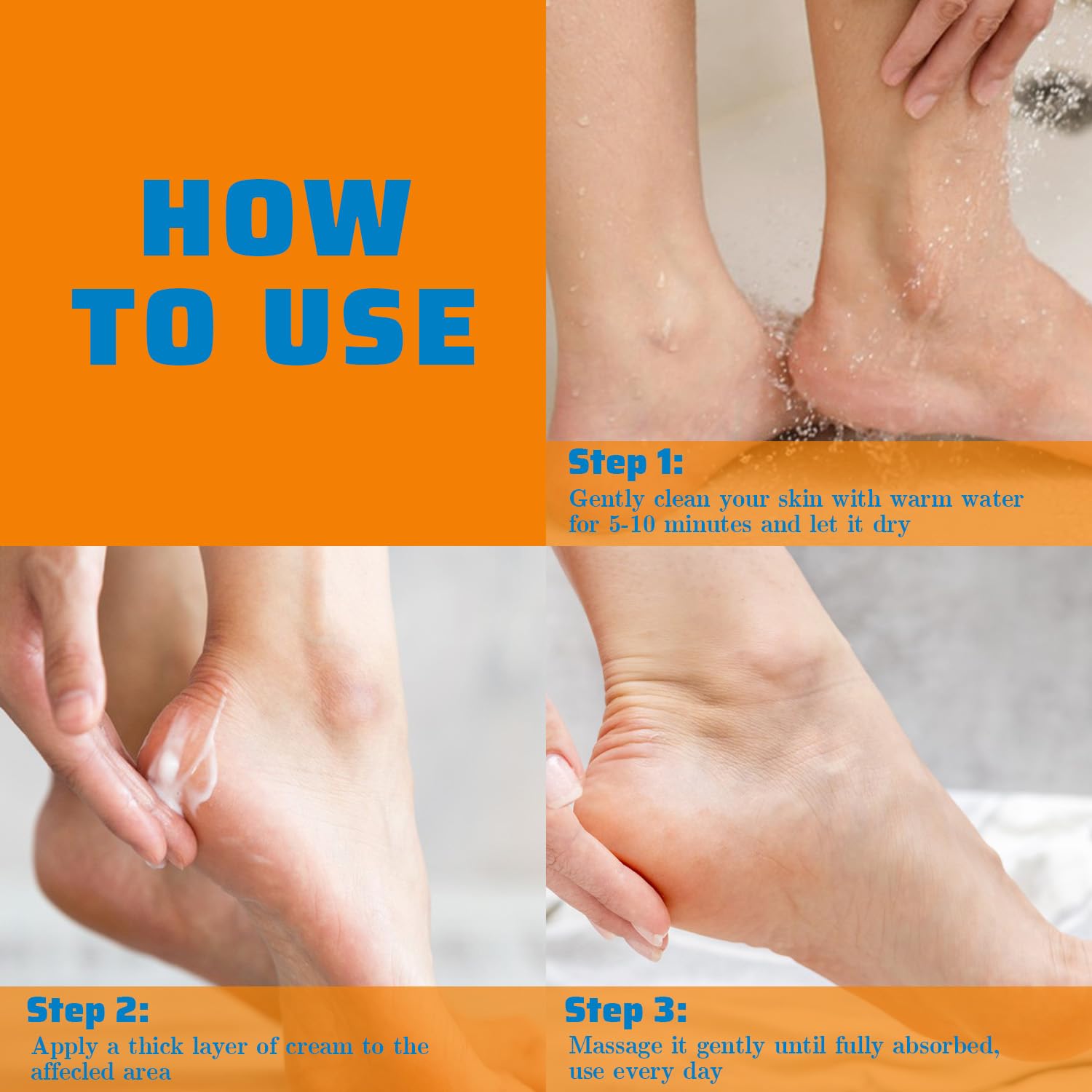 HOW TO USE

Step 1:
Gently clean your skin with warm water for 5-10 minutes and let it dry

Step 2:
Apply a thick layer of cream to the affecled area

Step 3:
Massage it gently until fully absorbed, use every day