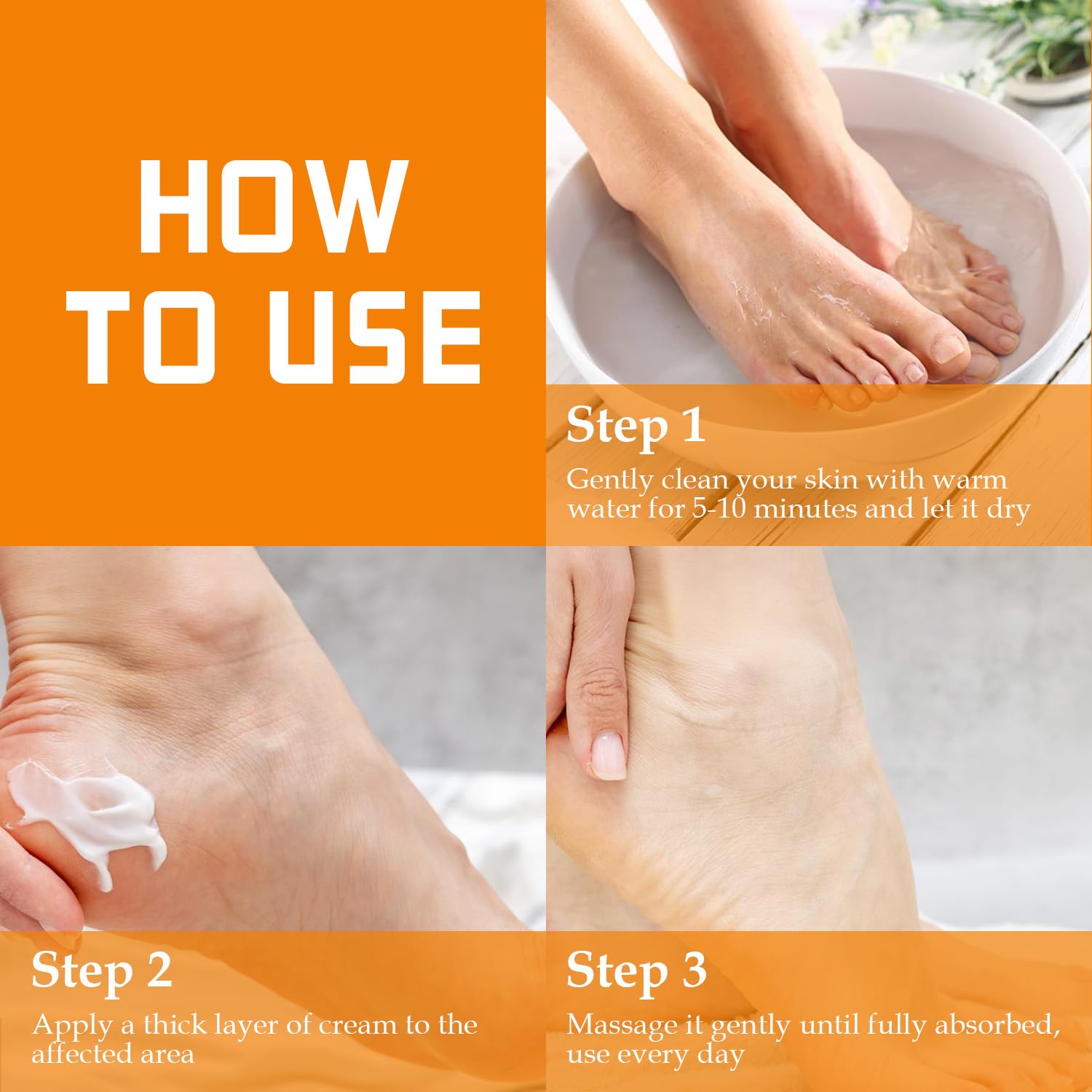 HOW TO USE

Step 1
Gently clean your skin with warm water for 5-10 minutes and let it dry

Step 2
Apply a thick layer of cream to the affected area

Step 3
Massage it gently until fully absorbed, use every day